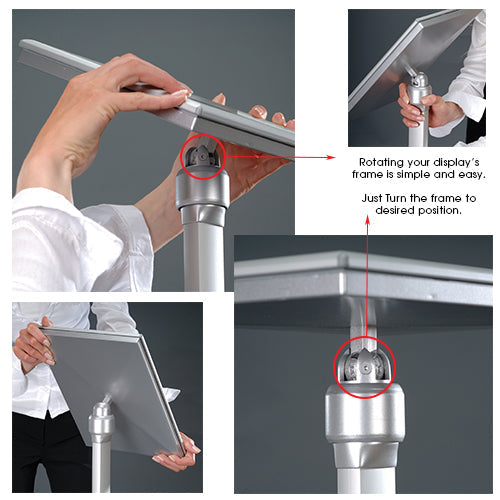 Rotating your display's frame is simple and easy.

Just Turn the frame to desired position.